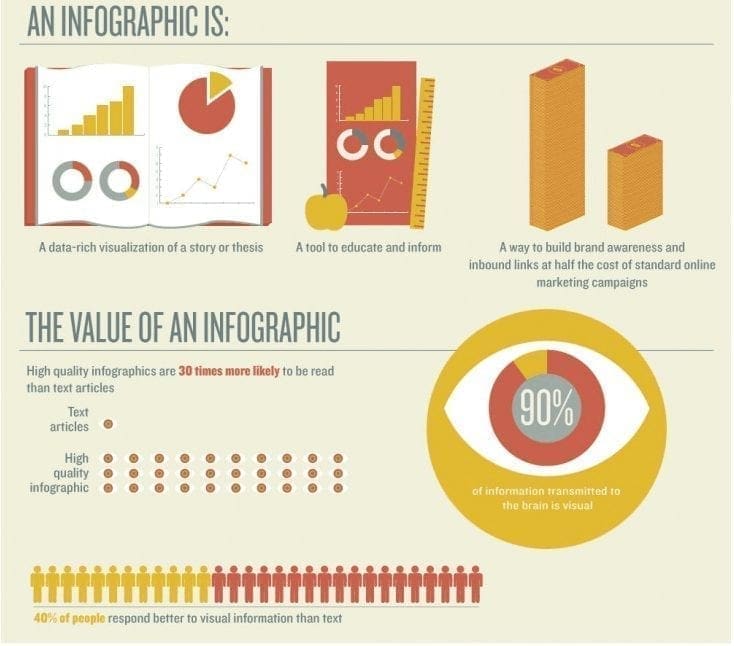 AN INFOGRAPHIC IS:

A data-rich visualization of a story or thesis

A tool to educate and inform

A way to build brand awareness and inbound links at half the cost of standard online marketing campaigns

THE VALUE OF AN INFOGRAPHIC

High quality infographics are 30 times more likely to be read than text articles

Text articles

High quality infographic

90%

of information transmitted to the brain is visual

40% of people respond better to visual information than text