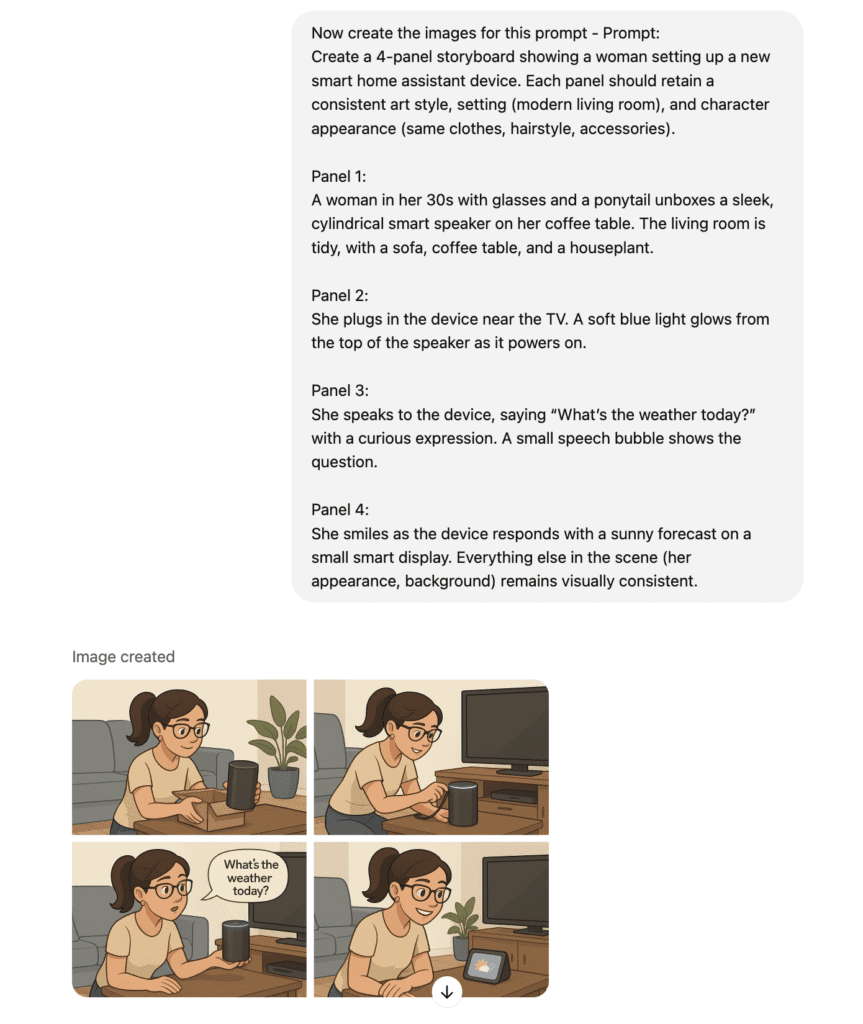 Now create the images for this prompt - Prompt:
Create a 4-panel storyboard showing a woman setting up a new smart home assistant device. Each panel should retain a consistent art style, setting (modern living room), and character appearance (same clothes, hairstyle, accessories).

Panel 1:
A woman in her 30s with glasses and a ponytail unboxes a sleek, cylindrical smart speaker on her coffee table. The living room is tidy, with a sofa, coffee table, and a houseplant.

Panel 2:
She plugs in the device near the TV. A soft blue light glows from the top of the speaker as it powers on.

Panel 3:
She speaks to the device, saying "What's the weather today?" with a curious expression. A small speech bubble shows the question.

Panel 4:
She smiles as the device responds with a sunny forecast on a small smart display. Everything else in the scene (her appearance, background) remains visually consistent.

Image created

What's the weather today?